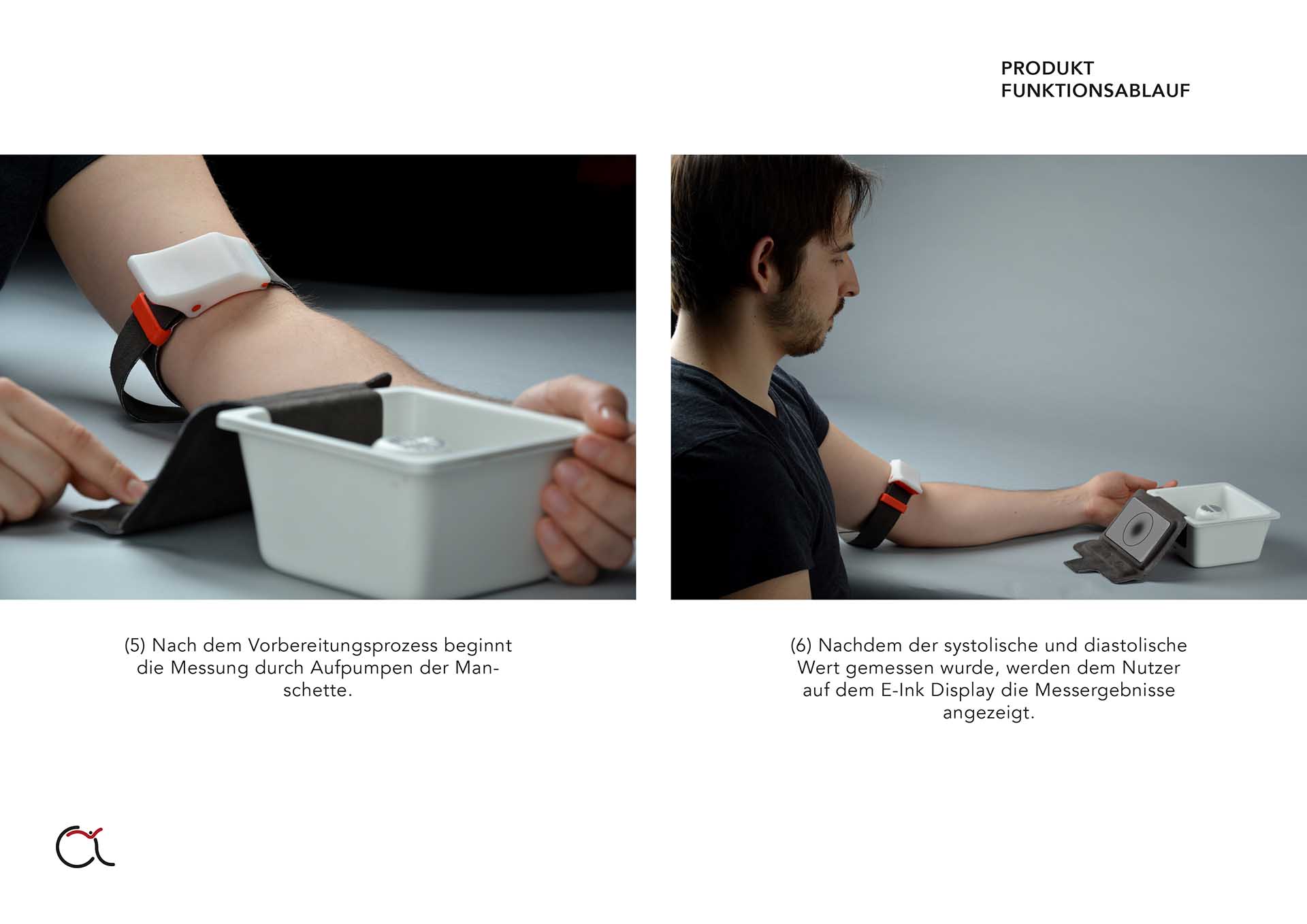 PRODUKT
FUNKTIONSABLAUF

(5) Nach dem Vorbereitungsprozess beginnt die Messung durch Aufpumpen der Manschette.

(6) Nachdem der systolische und diastolische Wert gemessen wurde, werden dem Nutzer auf dem E-Ink Display die Messergebnisse angezeigt.